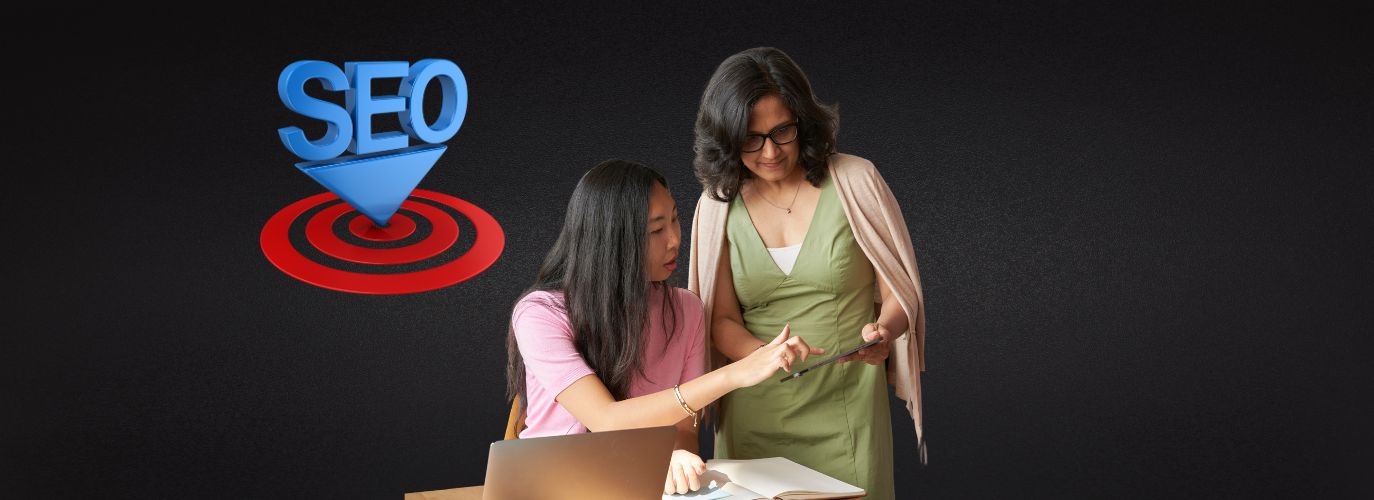 SEO