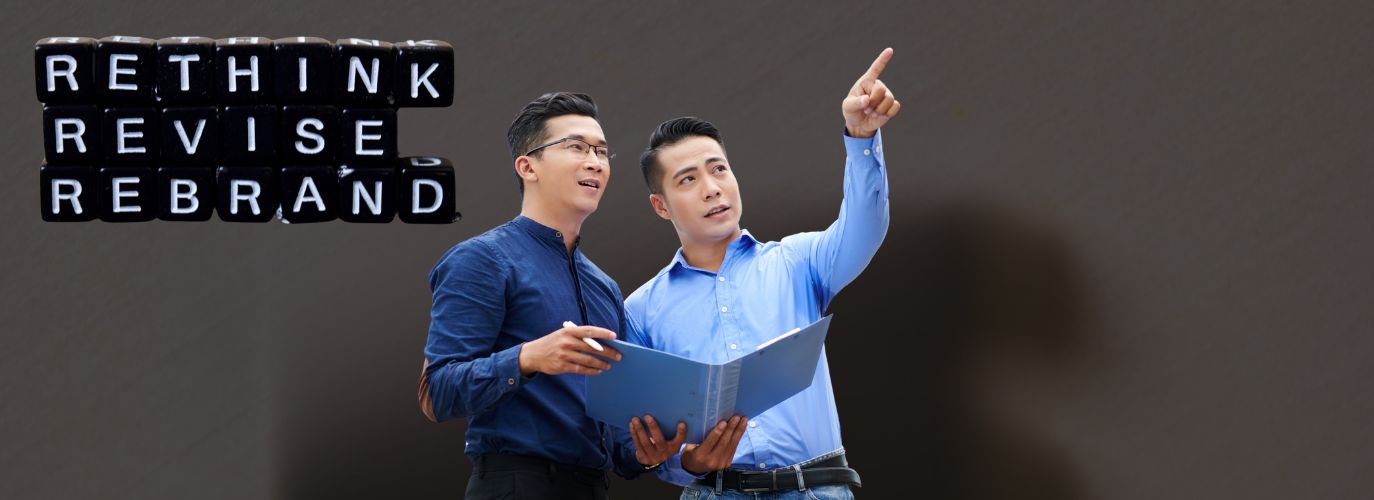 RETHINK
REVISE
REBRAND